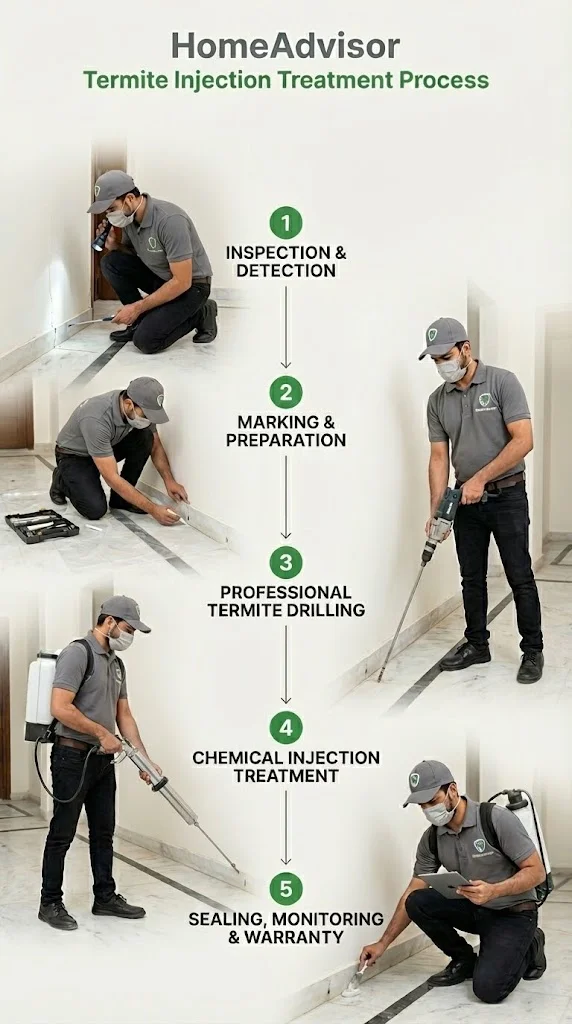 HomeAdvisor
Termite Injection Treatment Process

1
INSPECTION & DETECTION

2
MARKING & PREPARATION

3
PROFESSIONAL TERMITE DRILLING

4
CHEMICAL INJECTION TREATMENT

5
SEALING, MONITORING & WARRANTY