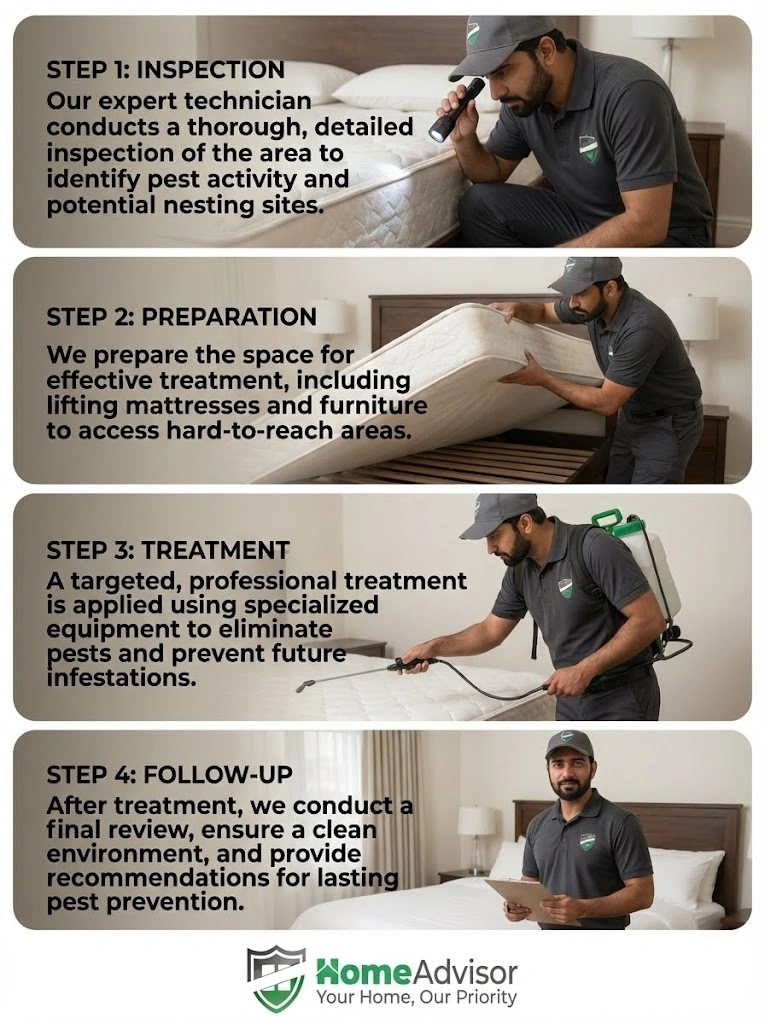 STEP 1: INSPECTION
Our expert technician conducts a thorough, detailed inspection of the area to identify pest activity and potential nesting sites.

STEP 2: PREPARATION
We prepare the space for effective treatment, including lifting mattresses and furniture to access hard-to-reach areas.

STEP 3: TREATMENT
A targeted, professional treatment is applied using specialized equipment to eliminate pests and prevent future infestations.

STEP 4: FOLLOW-UP
After treatment, we conduct a final review, ensure a clean environment, and provide recommendations for lasting pest prevention.

HomeAdvisor
Your Home, Our Priority